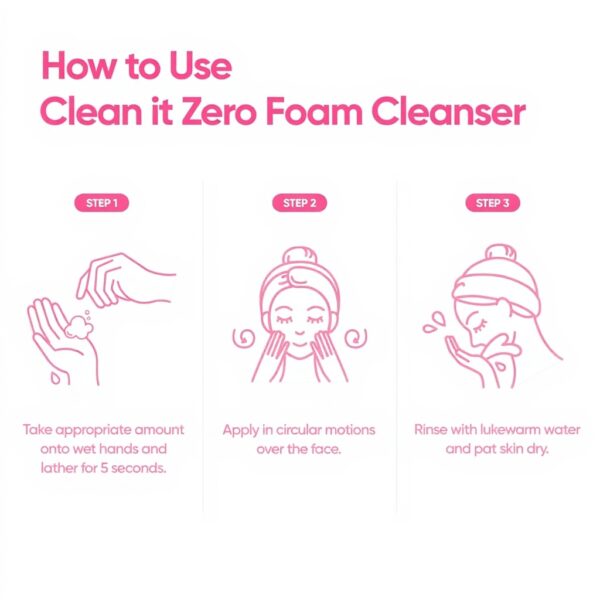 How to Use
Clean it Zero Foam Cleanser

STEP 1

Take appropriate amount onto wet hands and lather for 5 seconds.

STEP 2

Apply in circular motions over the face.

STEP 3

Rinse with lukewarm water and pat skin dry.